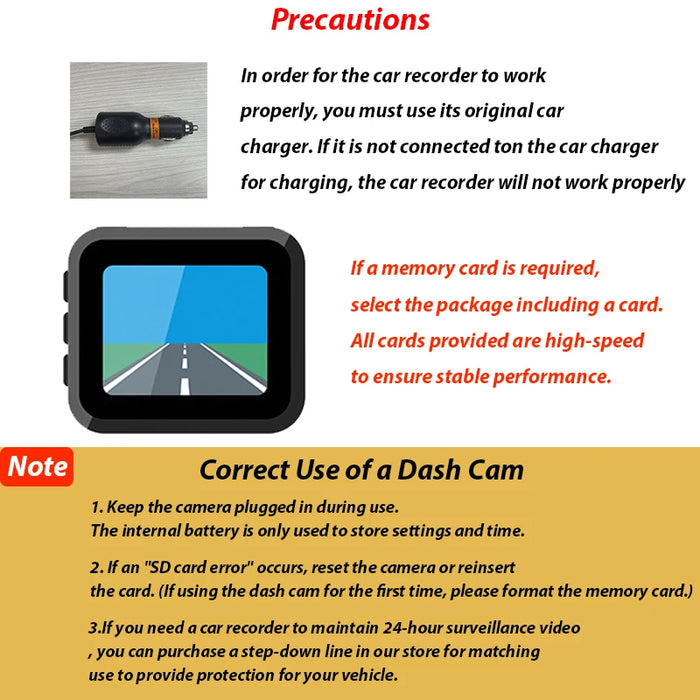 Precautions

In order for the car recorder to work properly, you must use its original car charger. If it is not connected ton the car charger for charging, the car recorder will not work properly

If a memory card is required, select the package including a card. All cards provided are high-speed to ensure stable performance.

Note

Correct Use of a Dash Cam

1. Keep the camera plugged in during use.
The internal battery is only used to store settings and time.

2. If an "SD card error" occurs, reset the camera or reinsert the card. (If using the dash cam for the first time, please format the memory card.)

3.If you need a car recorder to maintain 24-hour surveillance video , you can purchase a step-down line in our store for matching use to provide protection for your vehicle.